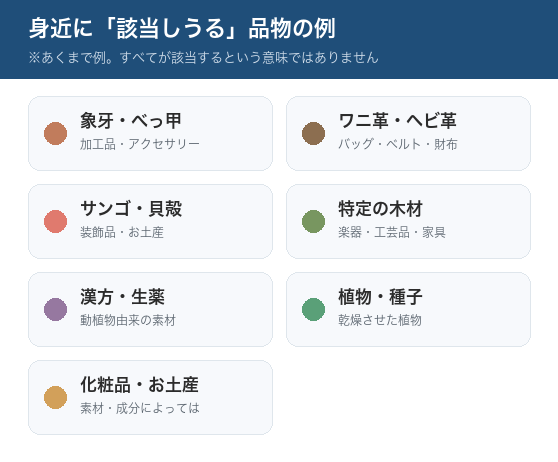 身近に「該当しうる」品物の例
※あくまで例。すべてが該当するという意味ではありません

象牙・べっ甲
加工品・アクセサリー

ワニ革・ヘビ革
バッグ・ベルト・財布

サンゴ・貝殻
装飾品・お土産

特定の木材
楽器・工芸品・家具

漢方・生薬
動植物由来の素材

植物・種子
乾燥させた植物

化粧品・お土産
素材・成分によっては